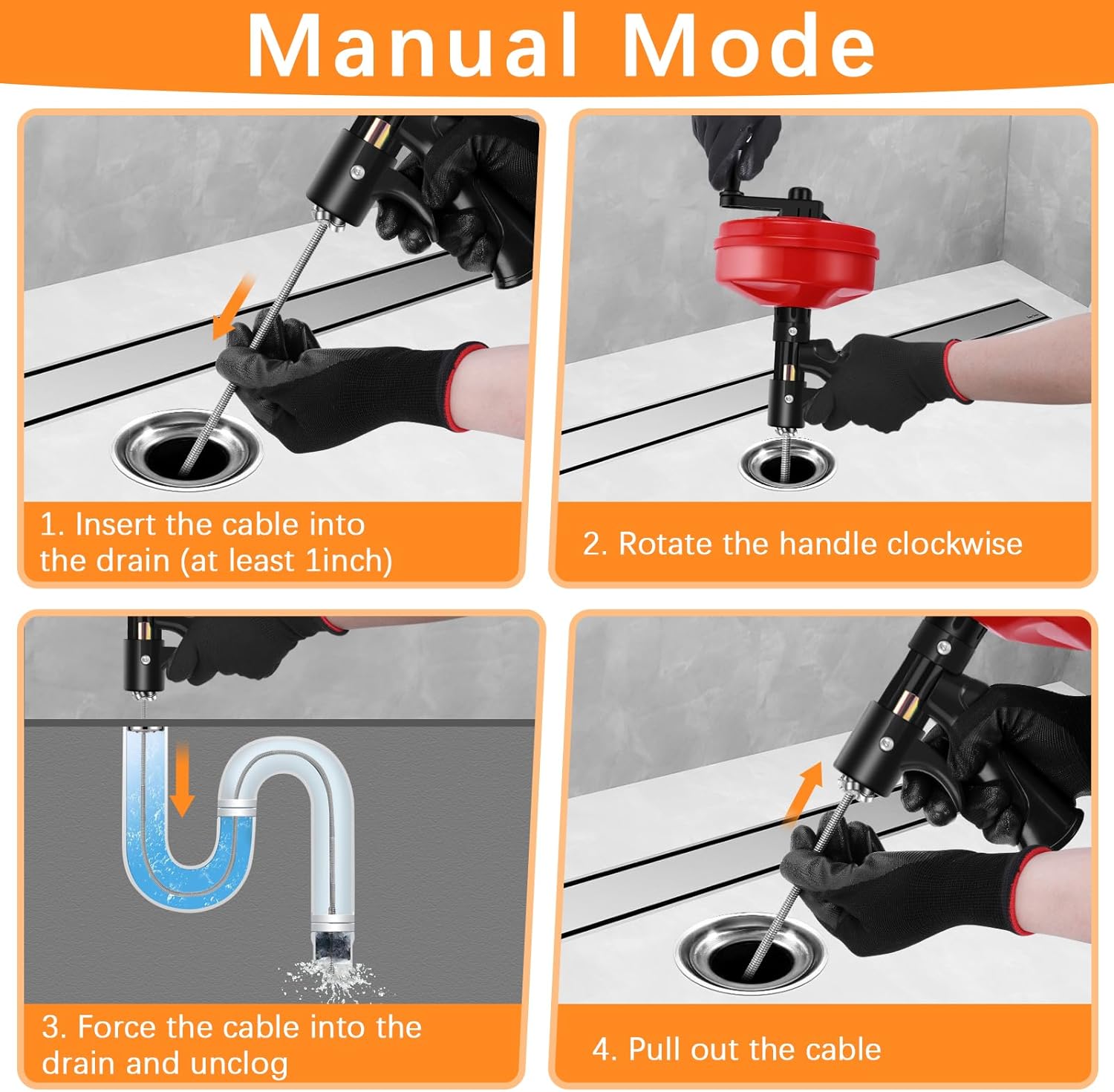 Manual Mode

1. Insert the cable into the drain (at least 1inch)

2. Rotate the handle clockwise

3. Force the cable into the drain and unclog

4. Pull out the cable