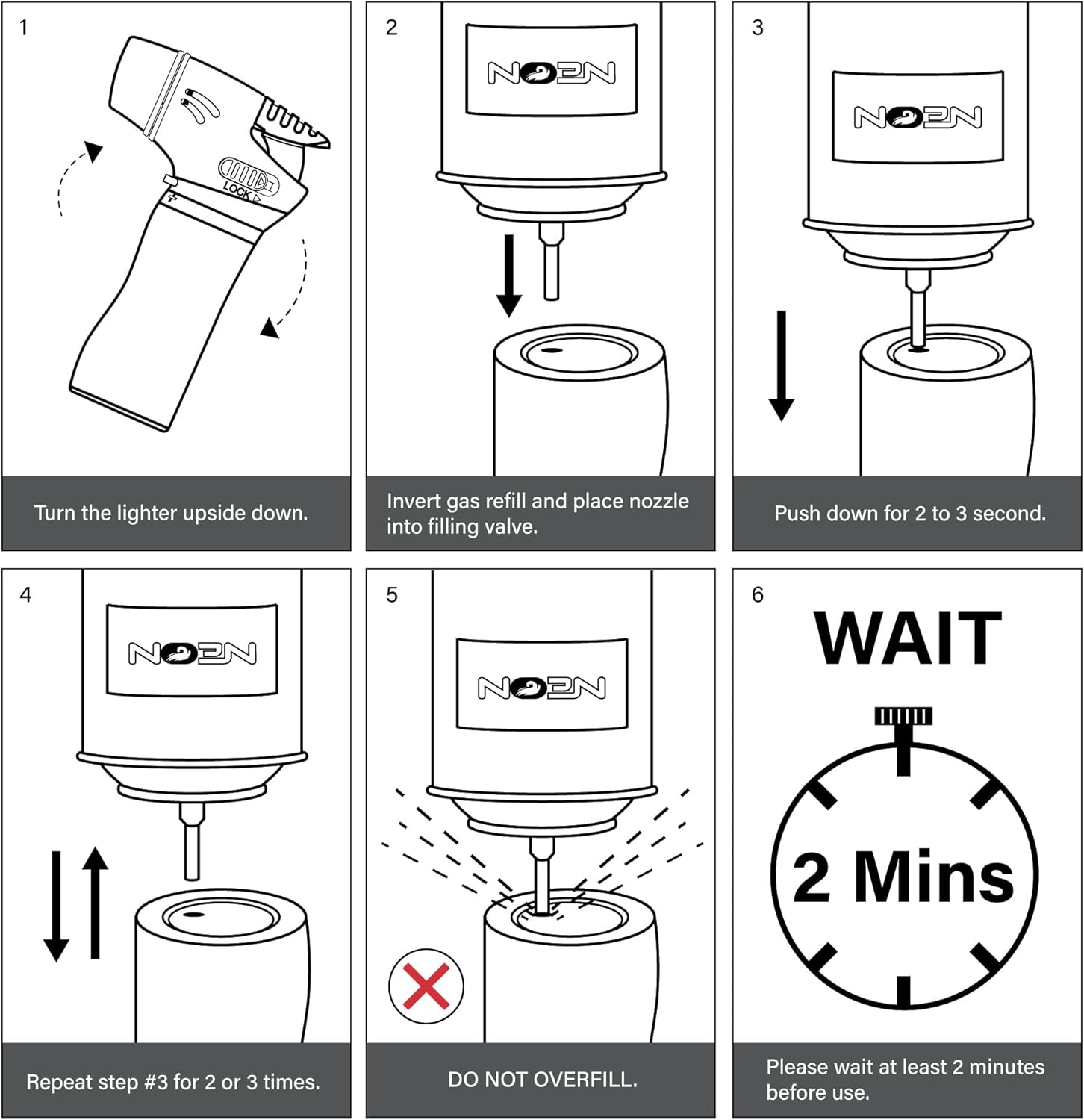 1

LOCK

Turn the lighter upside down.

2

NEON

Invert gas refill and place nozzle into filling valve.

3

NEON

Push down for 2 to 3 second.

4

NEON

Repeat step #3 for 2 or 3 times.

5

NEON

DO NOT OVERFILL.

6

WAIT

2 Mins

Please wait at least 2 minutes before use.