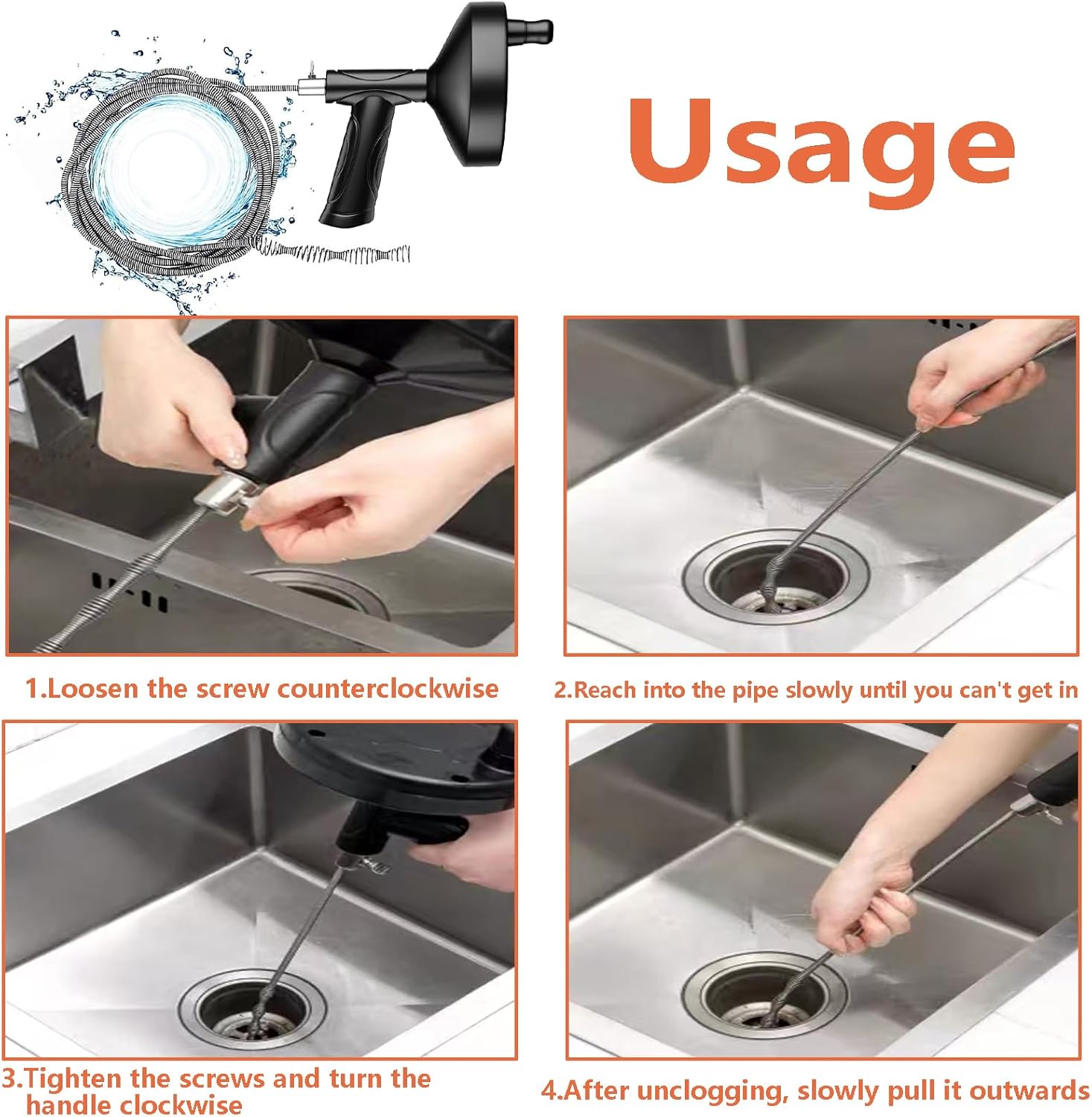 Usage

1.Loosen the screw counterclockwise

2.Reach into the pipe slowly until you can't get in

3.Tighten the screws and turn the handle clockwise

4.After unclogging, slowly pull it outwards