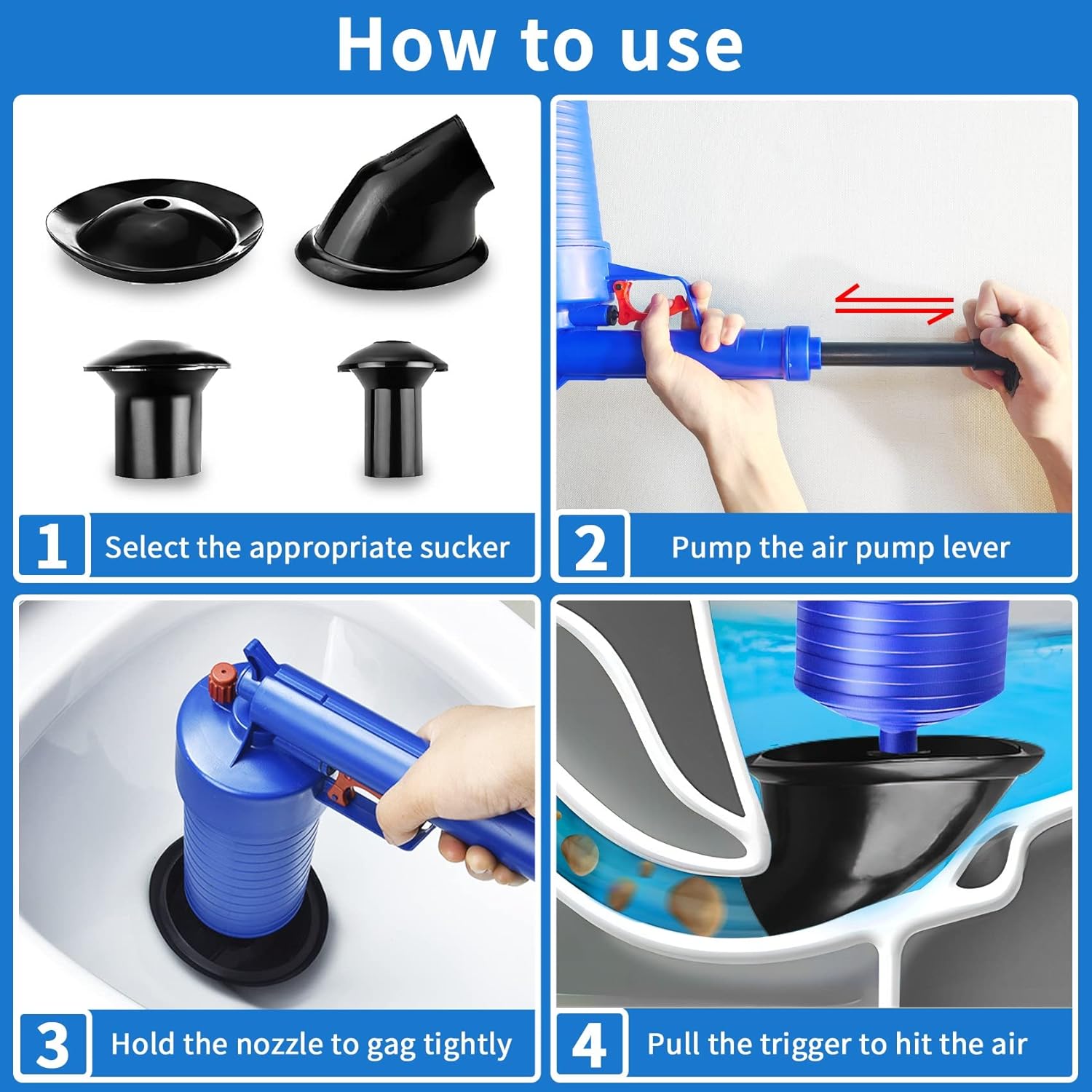 How to use

1 Select the appropriate sucker

2 Pump the air pump lever

3 Hold the nozzle to gag tightly

4 Pull the trigger to hit the air