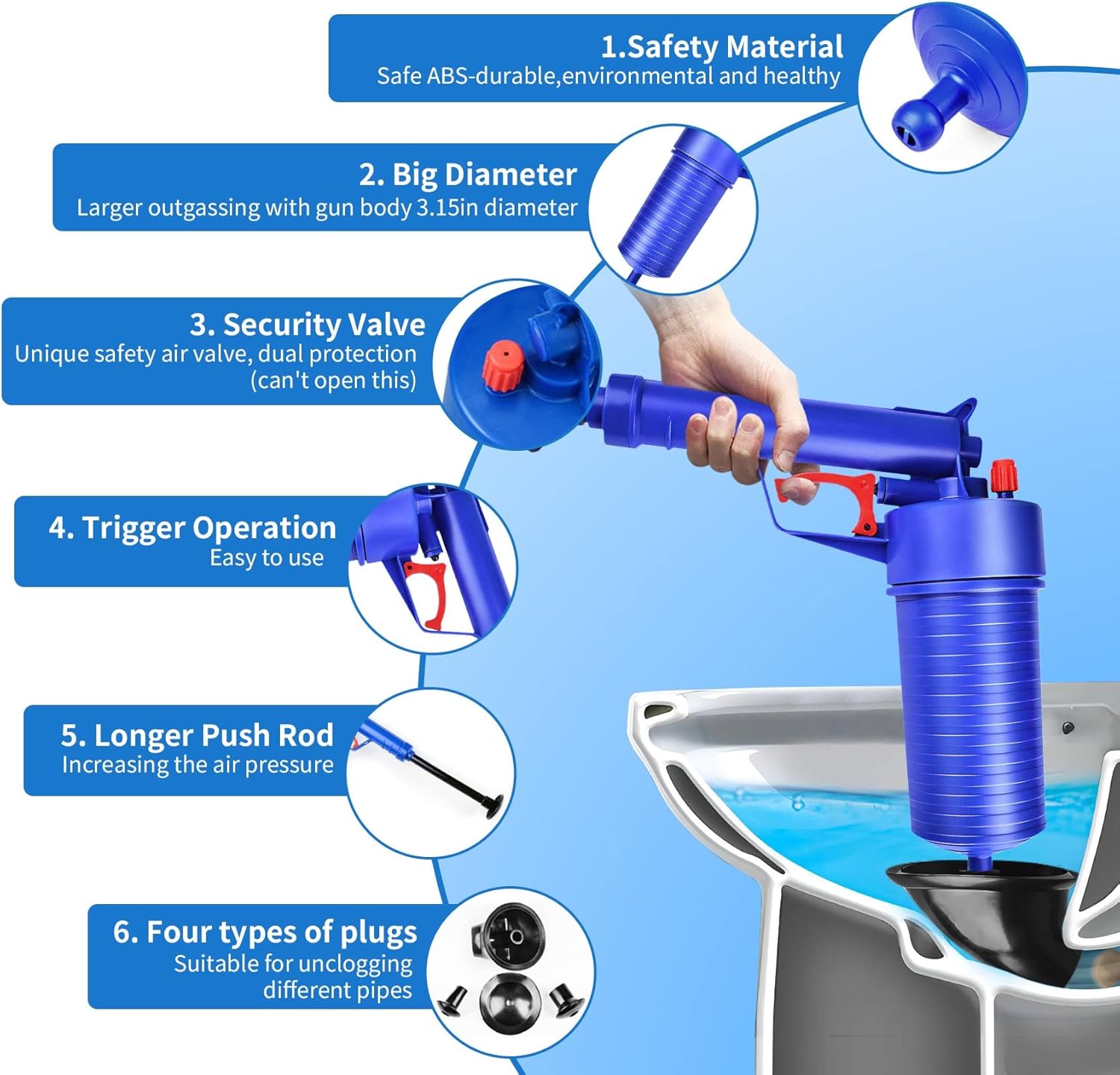 1.Safety Material
Safe ABS-durable,environmental and healthy

2. Big Diameter
Larger outgassing with gun body 3.15in diameter

3. Security Valve
Unique safety air valve, dual protection (can't open this)

4. Trigger Operation
Easy to use

5. Longer Push Rod
Increasing the air pressure

6. Four types of plugs
Suitable for unclogging different pipes