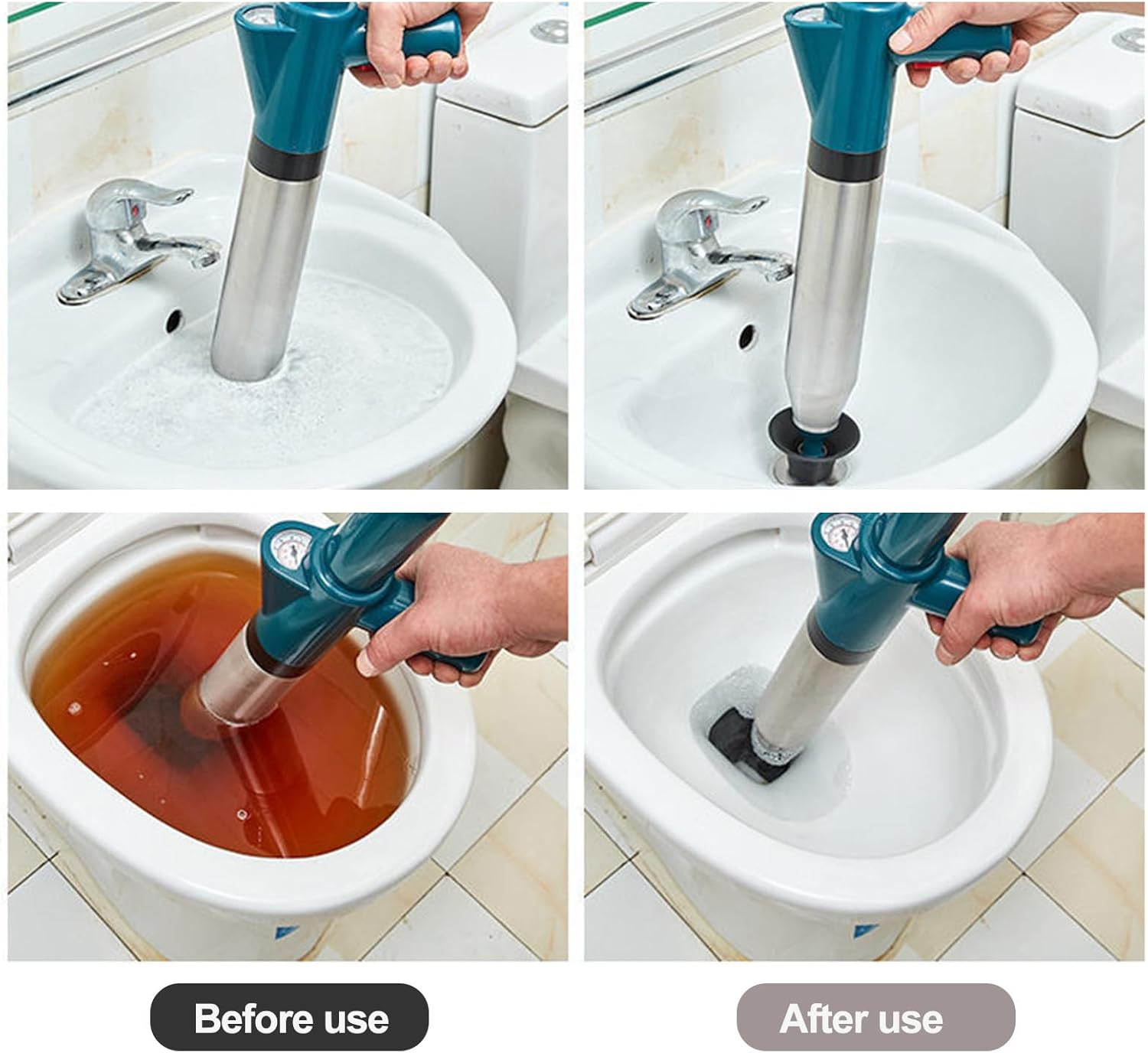 Before use

After use