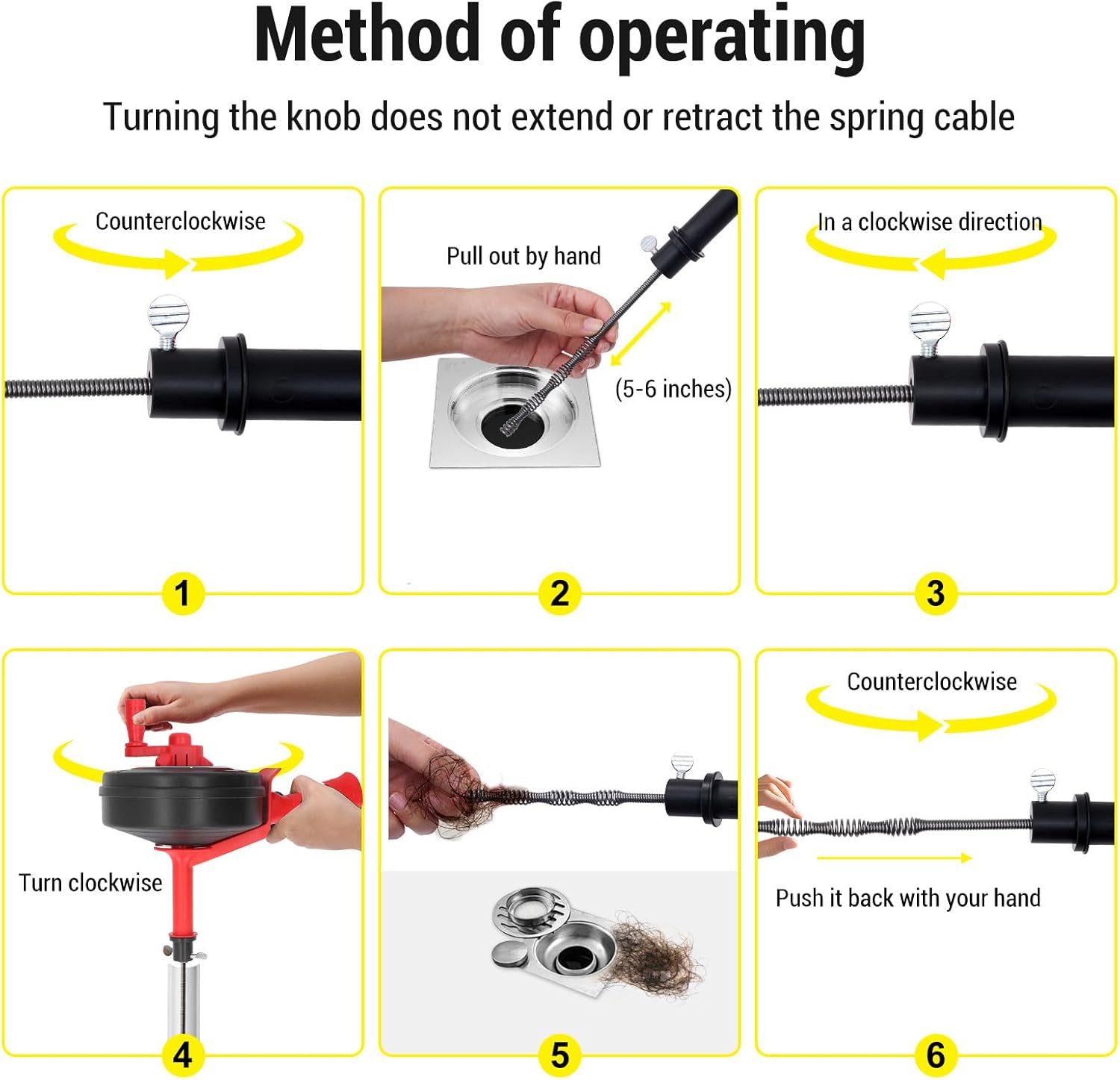 Method of operating

Turning the knob does not extend or retract the spring cable

Counterclockwise

1

Pull out by hand

(5-6 inches)

2

In a clockwise direction

3

Turn clockwise

4

5

Counterclockwise

Push it back with your hand

6