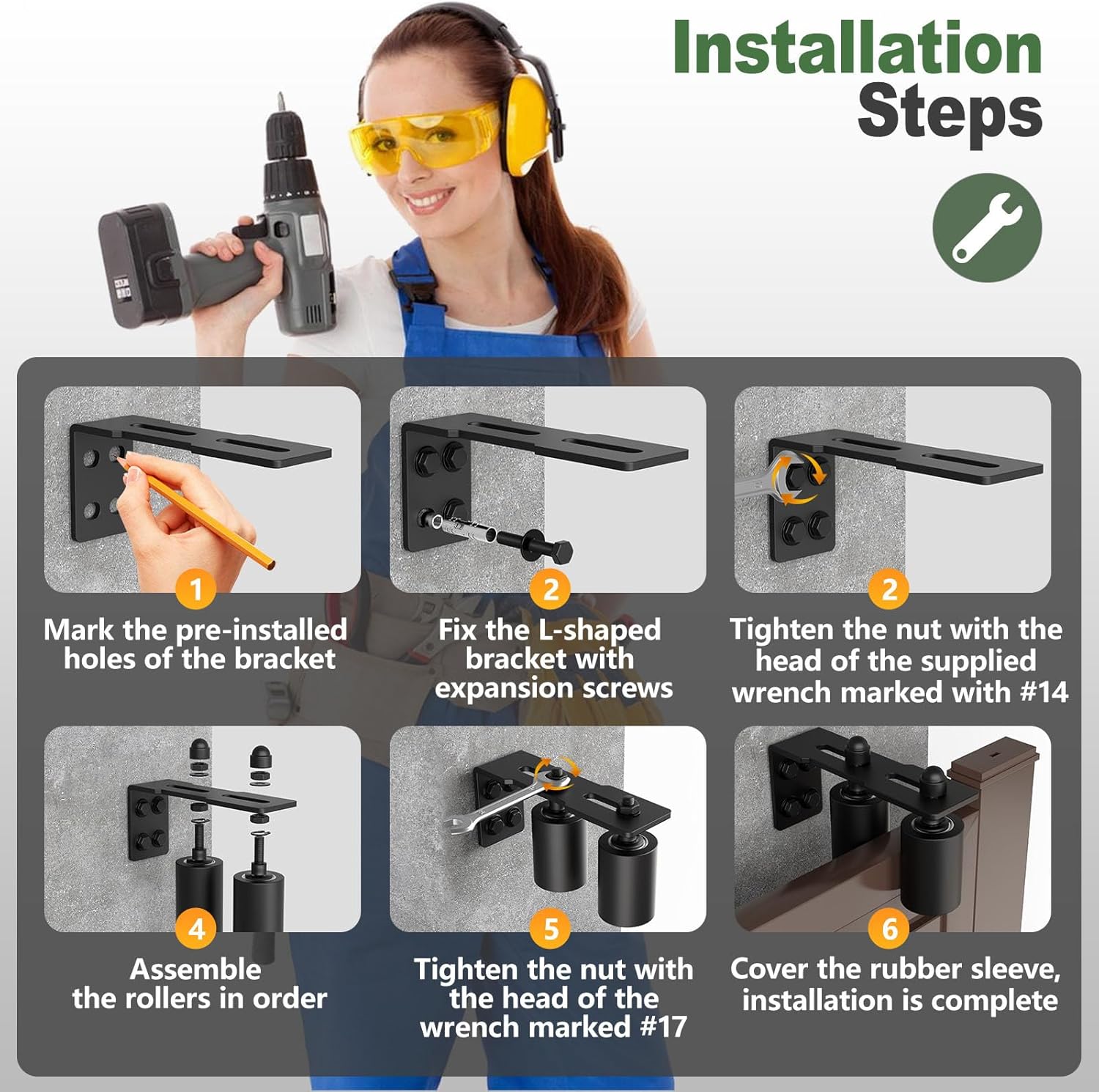 Installation Steps

1
Mark the pre-installed holes of the bracket

2
Fix the L-shaped bracket with expansion screws

2
Tighten the nut with the head of the supplied wrench marked with #14

4
Assemble the rollers in order

5
Tighten the nut with the head of the wrench marked #17

6
Cover the rubber sleeve, installation is complete