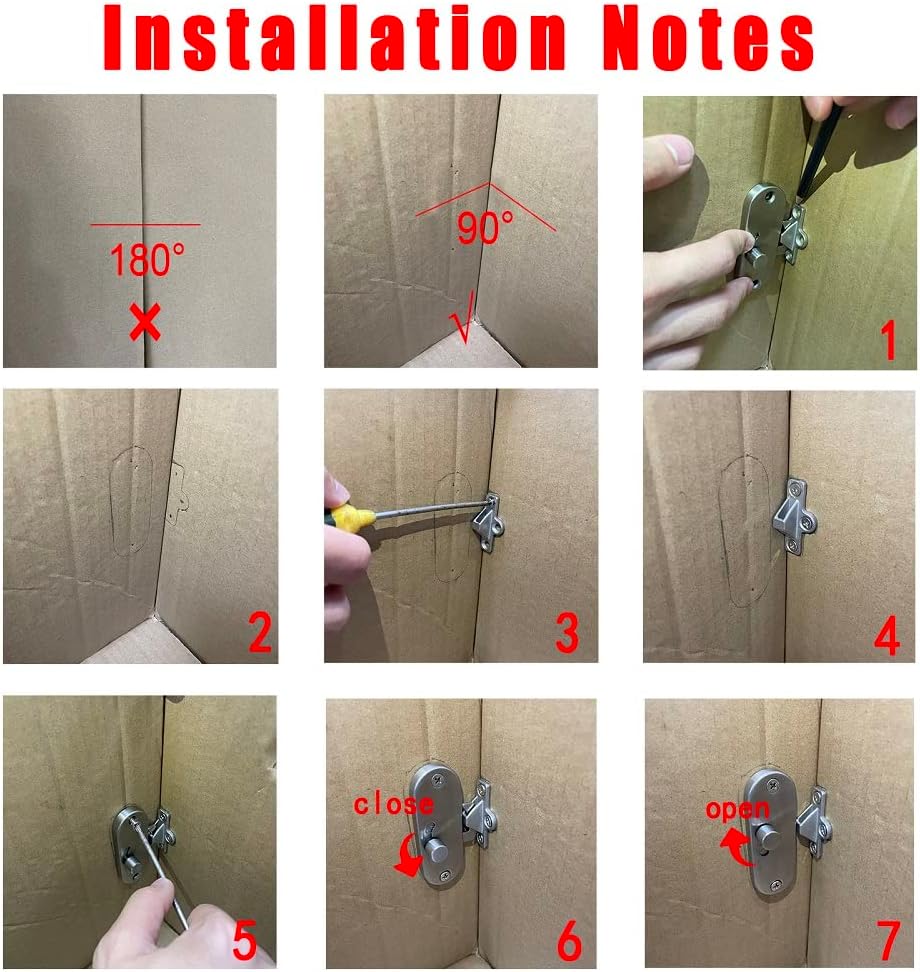 Installation Notes

180°
×

90°
√

1

2

3

4

5

close
6

open
7