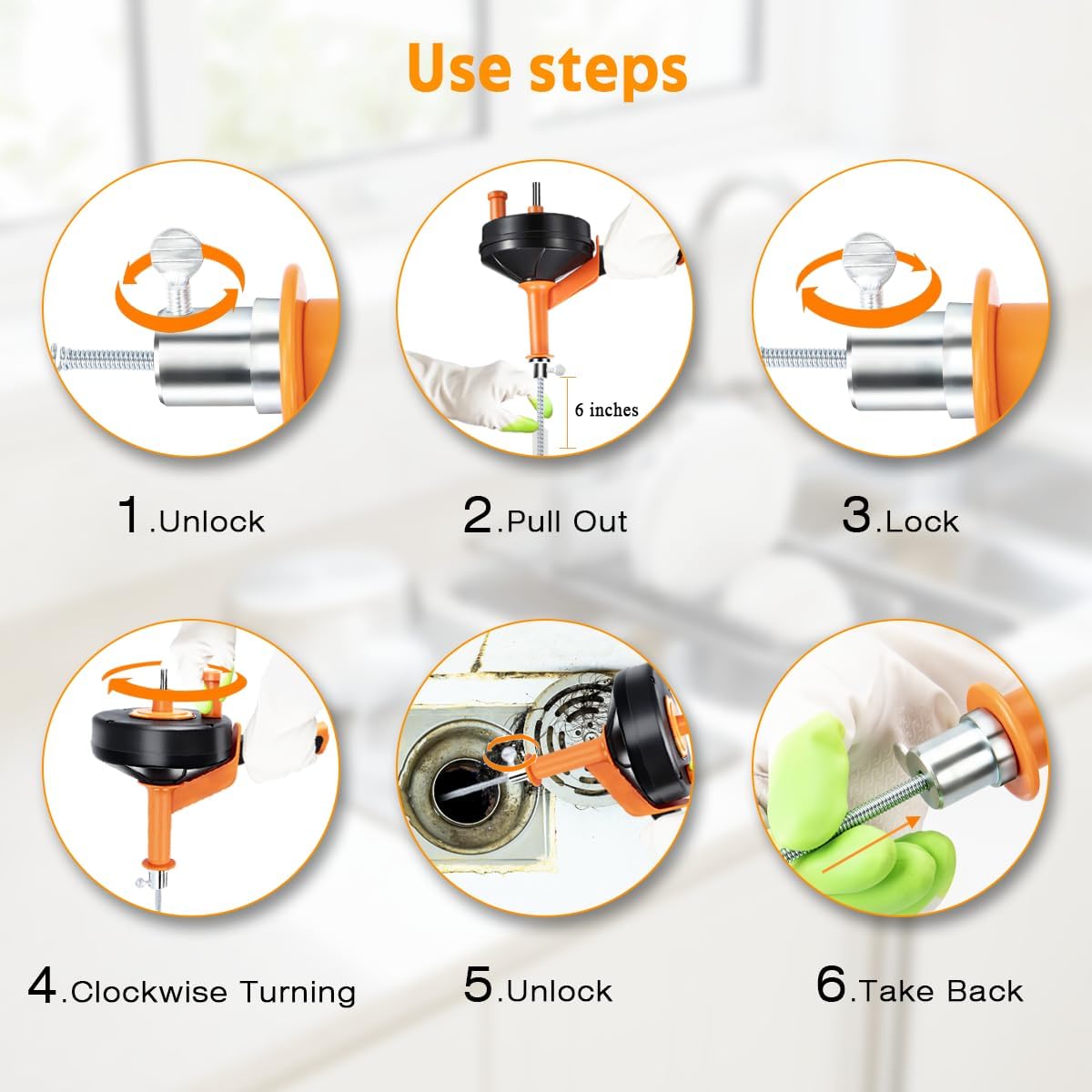 Use steps

6 inches

1.Unlock

2.Pull Out

3.Lock

4.Clockwise Turning

5.Unlock

6.Take Back