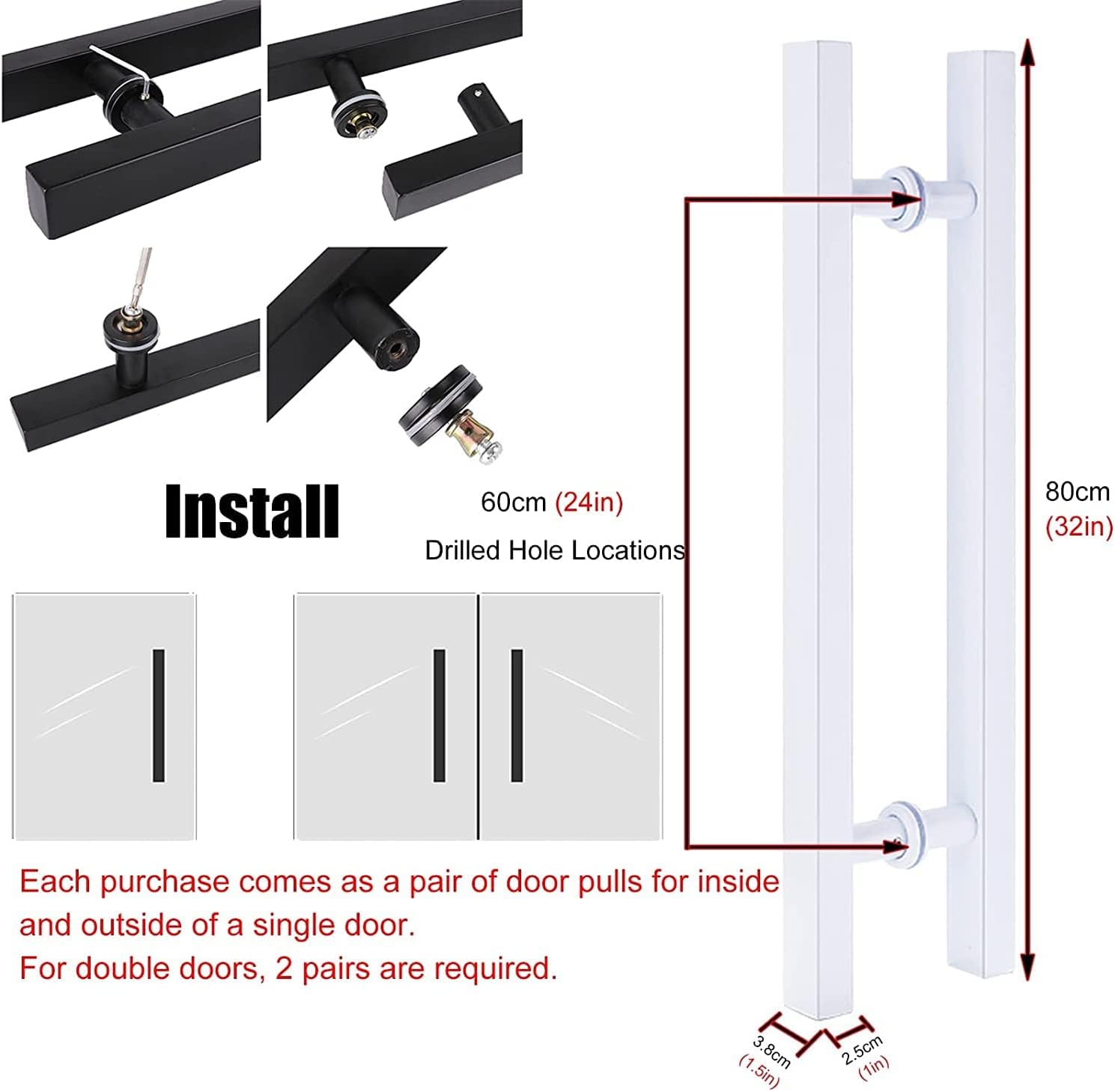 Install

60cm (24in)

Drilled Hole Locations

80cm (32in)

Each purchase comes as a pair of door pulls for inside and outside of a single door.
For double doors, 2 pairs are required.

3.8cm (1.5in)

2.5cm (1in)