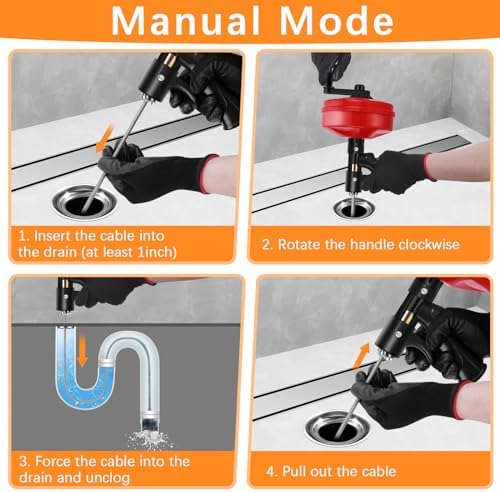 Manual Mode

1. Insert the cable into the drain (at least 1inch)

2. Rotate the handle clockwise

3. Force the cable into the drain and unclog

4. Pull out the cable