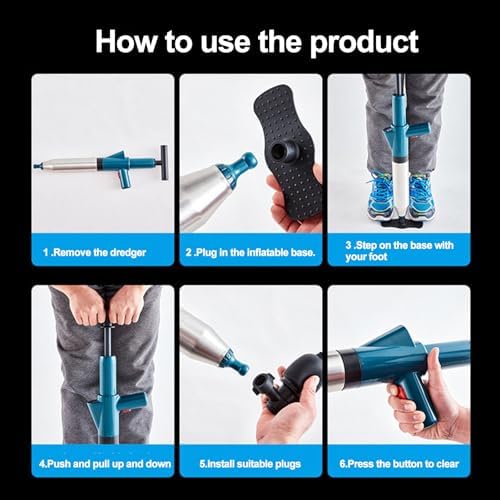 How to use the product

1 .Remove the dredger

2 .Plug in the inflatable base.

3 .Step on the base with your foot

4.Push and pull up and down

5.Install suitable plugs

6.Press the button to clear