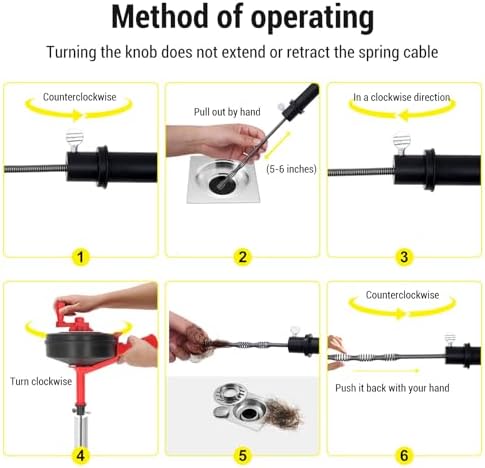 Method of operating

Turning the knob does not extend or retract the spring cable

Counterclockwise

1

Pull out by hand

(5-6 inches)

2

In a clockwise direction

3

Turn clockwise

4

5

Counterclockwise

Push it back with your hand

6