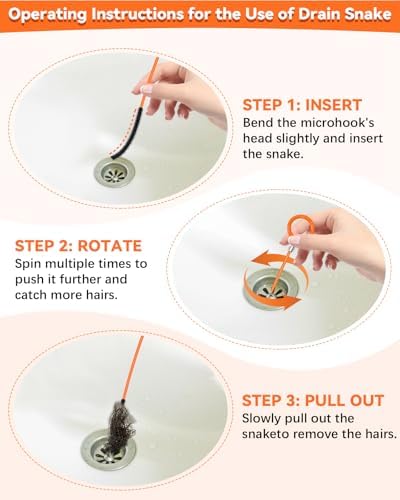 Operating Instructions for the Use of Drain Snake

STEP 1: INSERT
Bend the microhook's head slightly and insert the snake.

STEP 2: ROTATE
Spin multiple times to push it further and catch more hairs.

STEP 3: PULL OUT
Slowly pull out the snaketo remove the hairs.